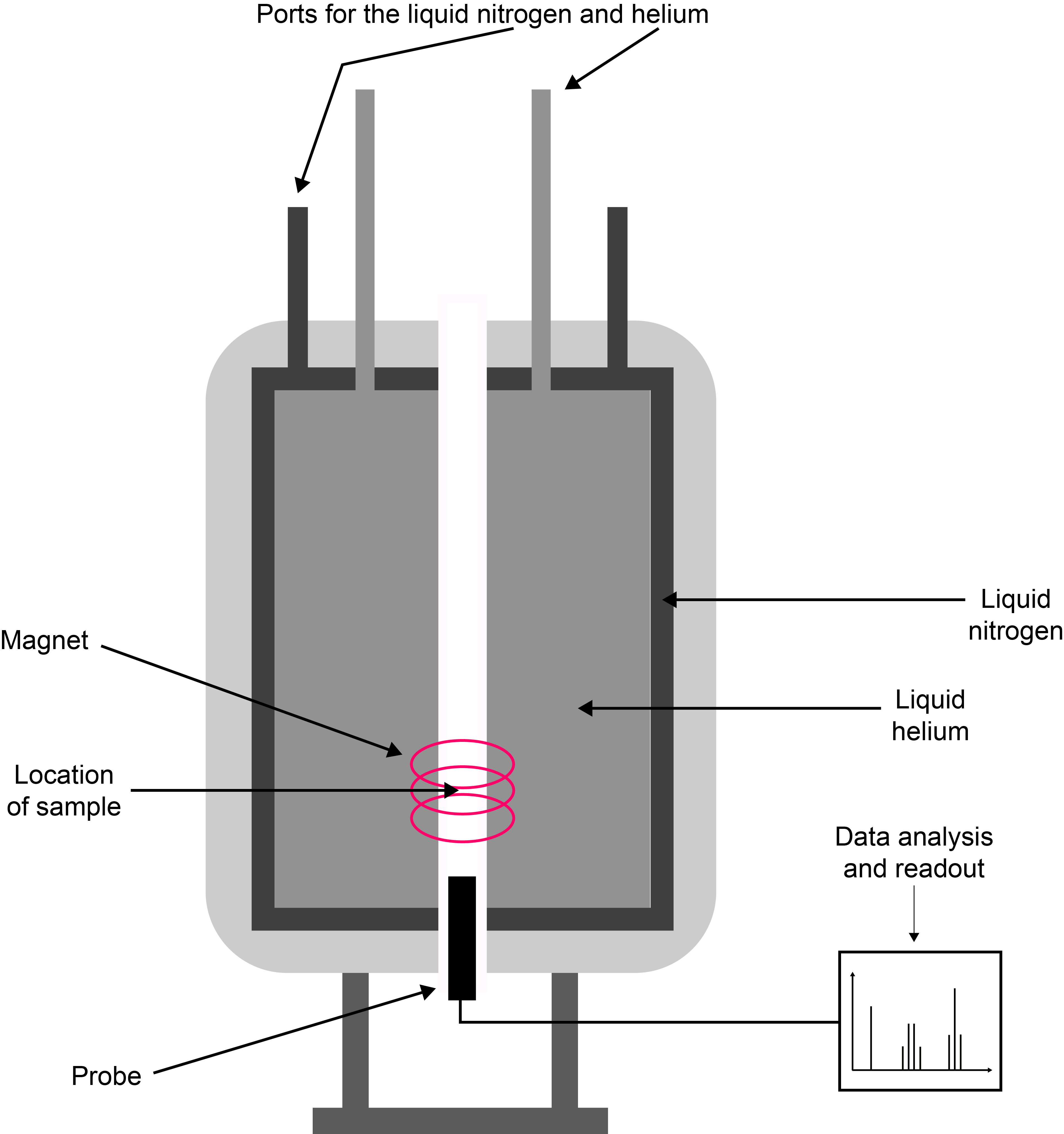 Ports for the liquid nitrogen and helium

Liquid nitrogen

Magnet

Liquid helium

Location of sample

Data analysis and readout

Probe